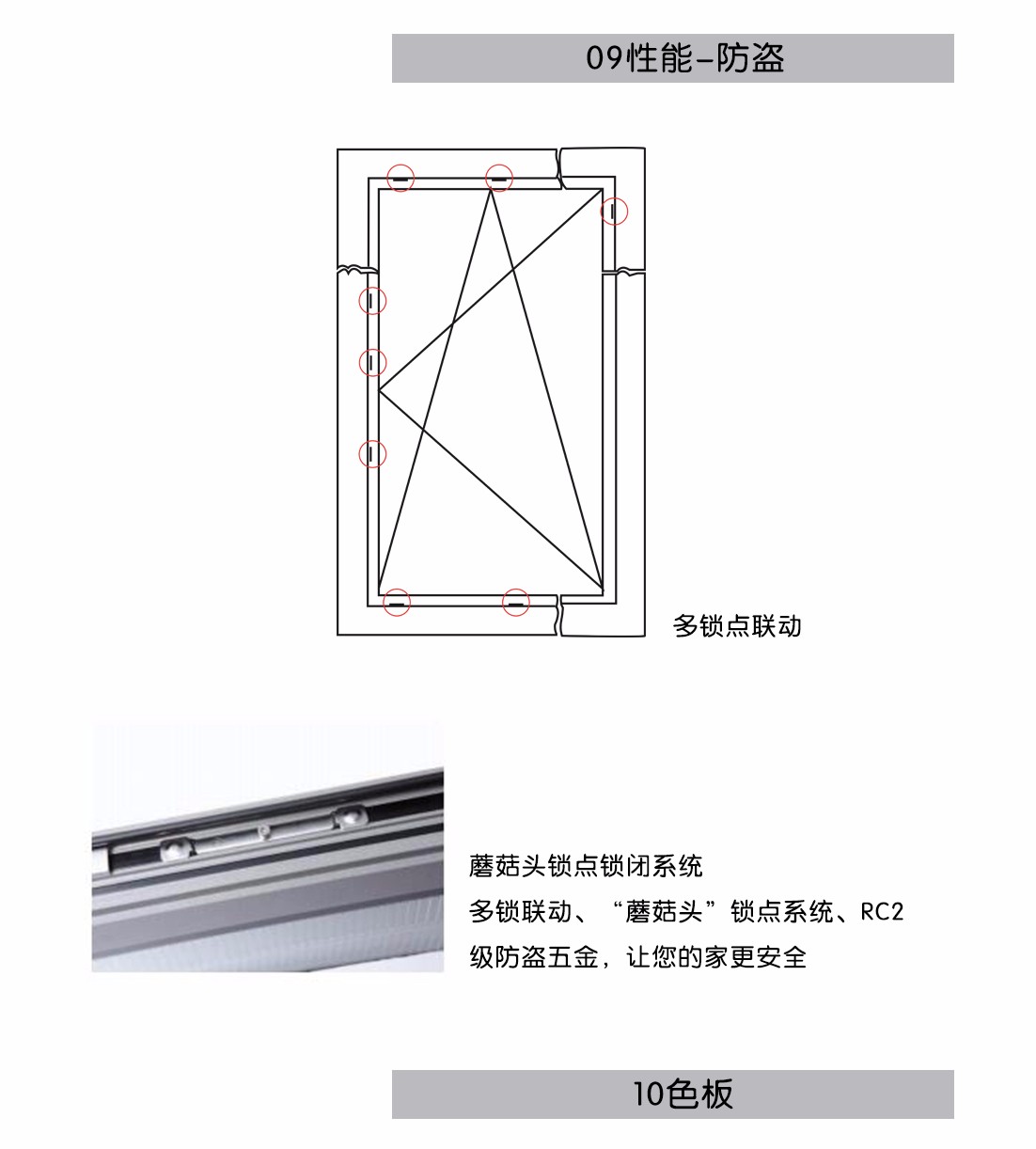 09性能-防盗

多锁点联动

蘑菇头锁点锁闭系统

多锁联动、“蘑菇头”锁点系统、RC2级防盗五金，让您的家更安全

10色板